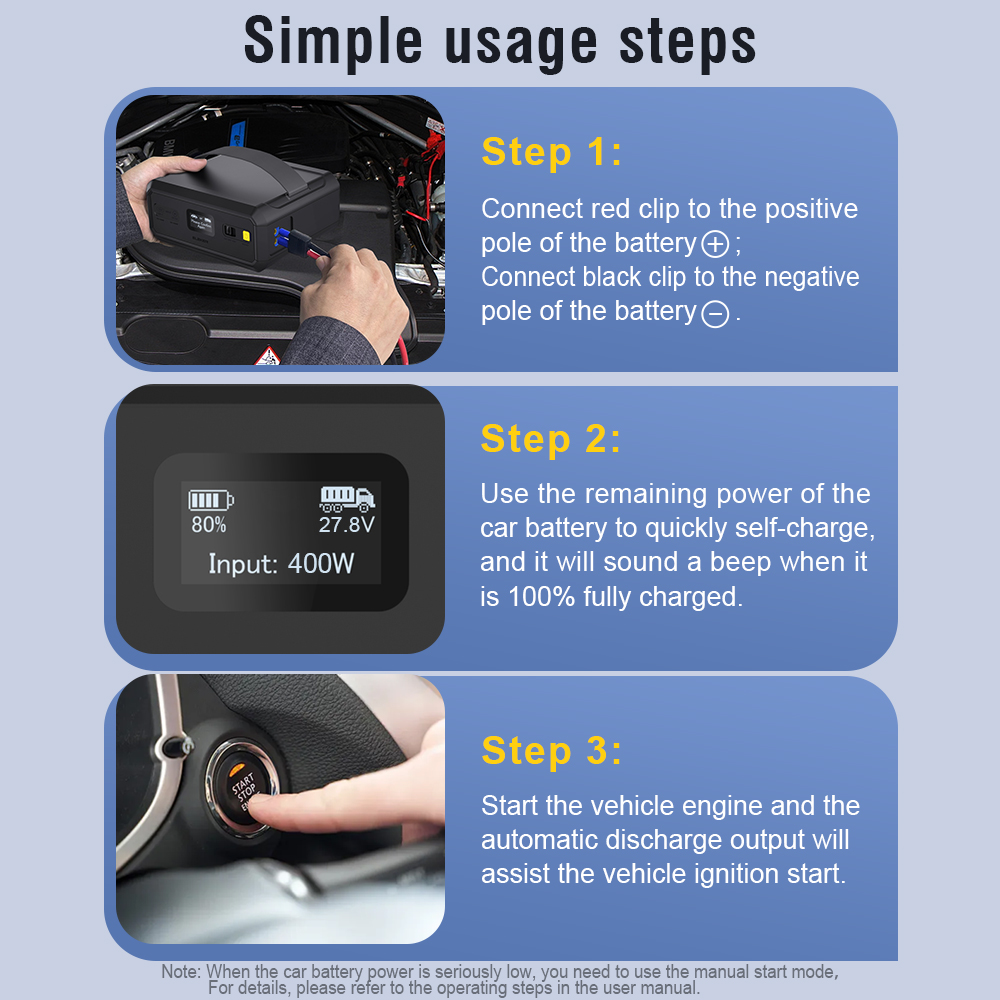 Simple usage steps

Step 1:

Connect red clip to the positive pole of the battery ⊕ ;
Connect black clip to the negative pole of the battery ⊖ .

80%

27.8V

Input: 400W

Step 2:

Use the remaining power of the car battery to quickly self-charge, and it will sound a beep when it is 100% fully charged.

START STOP

Step 3:

Start the vehicle engine and the automatic discharge output will assist the vehicle ignition start.

Note: When the car battery power is seriously low, you need to use the manual start mode, For details, please refer to the operating steps in the user manual.