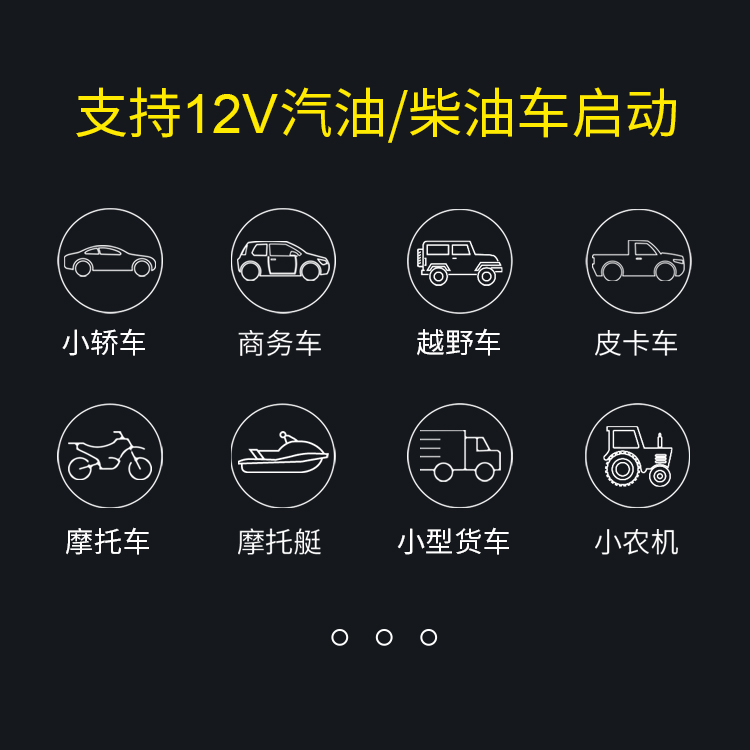 支持12V汽油/柴油车启动

小轿车

商务车

越野车

皮卡车

摩托车

摩托艇

小型货车

小农机